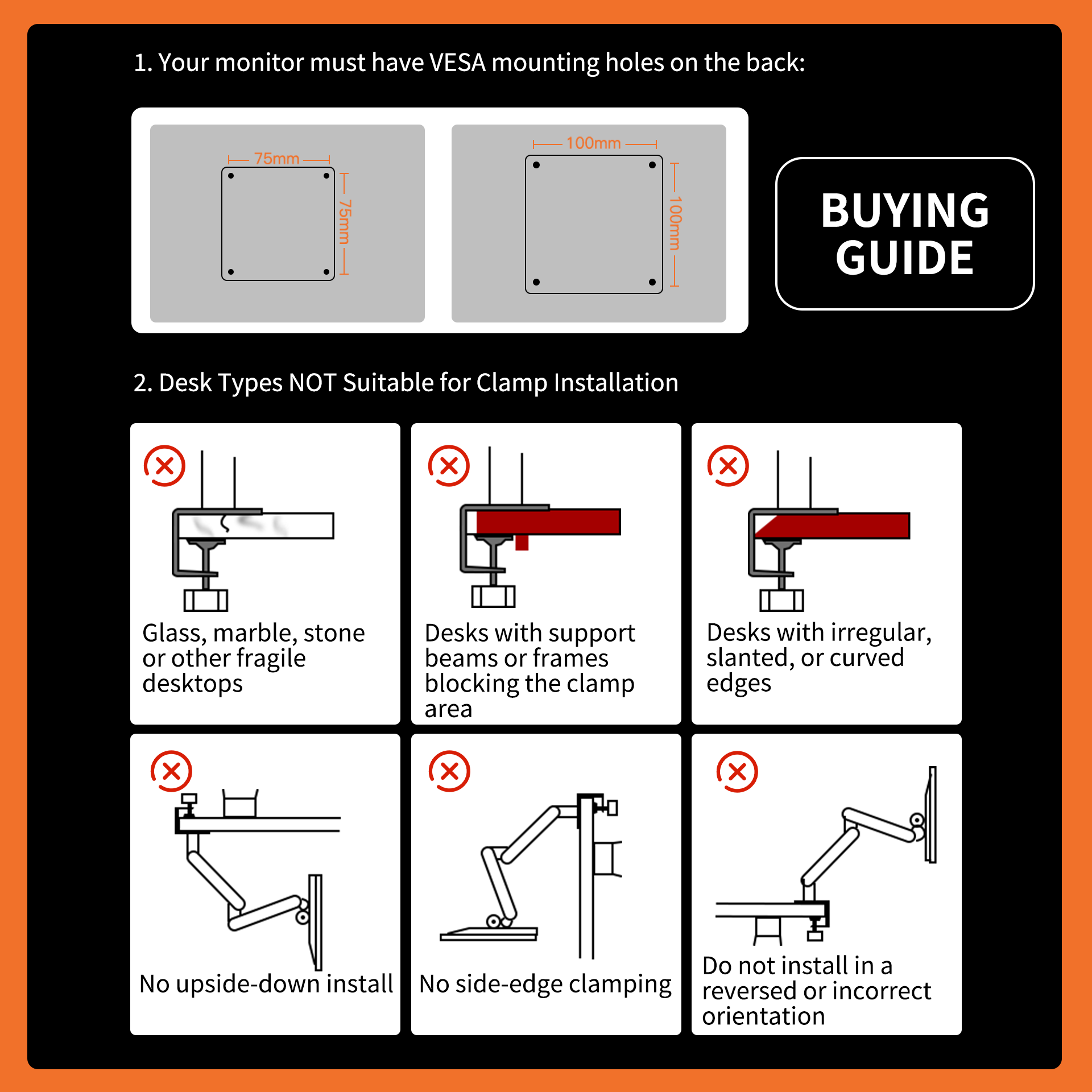 1. Your monitor must have VESA mounting holes on the back:

75mm

75mm

100mm

100mm

BUYING GUIDE

2. Desk Types NOT Suitable for Clamp Installation

Glass, marble, stone or other fragile desktops

Desks with support beams or frames blocking the clamp area

Desks with irregular, slanted, or curved edges

No upside-down install

No side-edge clamping

Do not install in a reversed or incorrect orientation