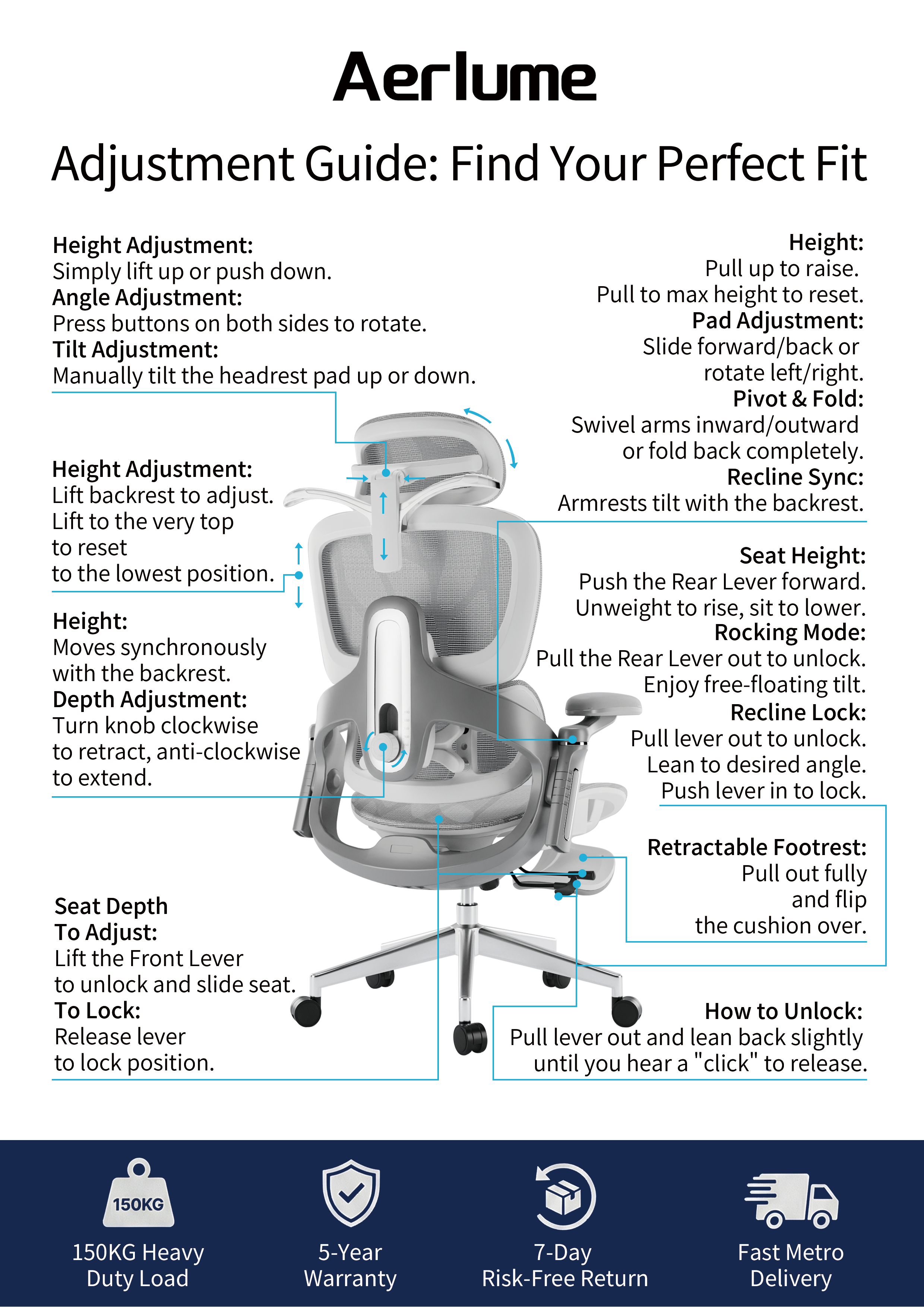 Aerlume

Adjustment Guide: Find Your Perfect Fit

Height Adjustment:
Simply lift up or push down.
Angle Adjustment:
Press buttons on both sides to rotate.
Tilt Adjustment:
Manually tilt the headrest pad up or down.

Height Adjustment:
Lift backrest to adjust.
Lift to the very top to reset to the lowest position.

Height:
Moves synchronously with the backrest.
Depth Adjustment:
Turn knob clockwise to retract, anti-clockwise to extend.

Seat Depth To Adjust:
Lift the Front Lever to unlock and slide seat.
To Lock:
Release lever to lock position.

Height:
Pull up to raise.
Pull to max height to reset.
Pad Adjustment:
Slide forward/back or rotate left/right.
Pivot & Fold:
Swivel arms inward/outward or fold back completely.
Recline Sync:
Armrests tilt with the backrest.

Seat Height:
Push the Rear Lever forward.
Unweight to rise, sit to lower.
Rocking Mode:
Pull the Rear Lever out to unlock.
Enjoy free-floating tilt.
Recline Lock:
Pull lever out to unlock.
Lean to desired angle.
Push lever in to lock.

Retractable Footrest:
Pull out fully and flip the cushion over.

How to Unlock:
Pull lever out and lean back slightly until you hear a "click" to release.

150KG

150KG Heavy Duty Load

5-Year Warranty

7-Day Risk-Free Return

Fast Metro Delivery